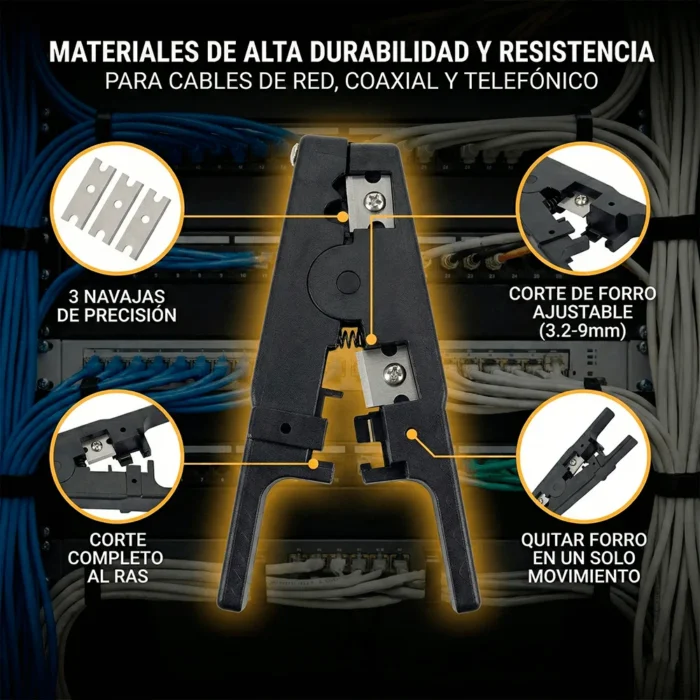 MATERIALES DE ALTA DURABILIDAD Y RESISTENCIA
PARA CABLES DE RED, COAXIAL Y TELEFÓNICO

3 NAVAJAS DE PRECISIÓN

CORTE DE FORRO AJUSTABLE (3.2-9mm)

CORTE COMPLETO AL RAS

QUITAR FORRO EN UN SOLO MOVIMIENTO